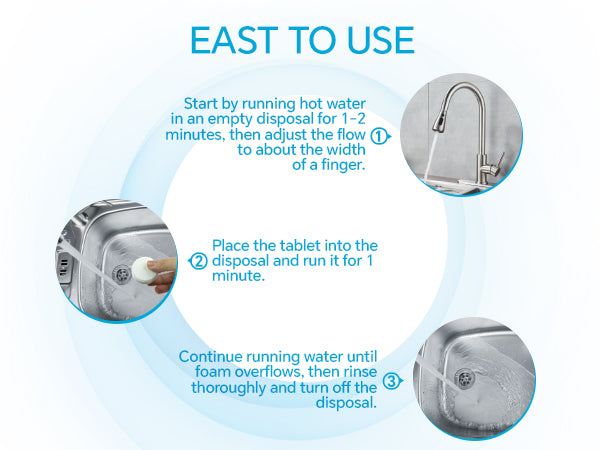 EAST TO USE

Start by running hot water in an empty disposal for 1-2 minutes, then adjust the flow to about the width of a finger. ①

② Place the tablet into the disposal and run it for 1 minute.

Continue running water until foam overflows, then rinse thoroughly and turn off the disposal. ③