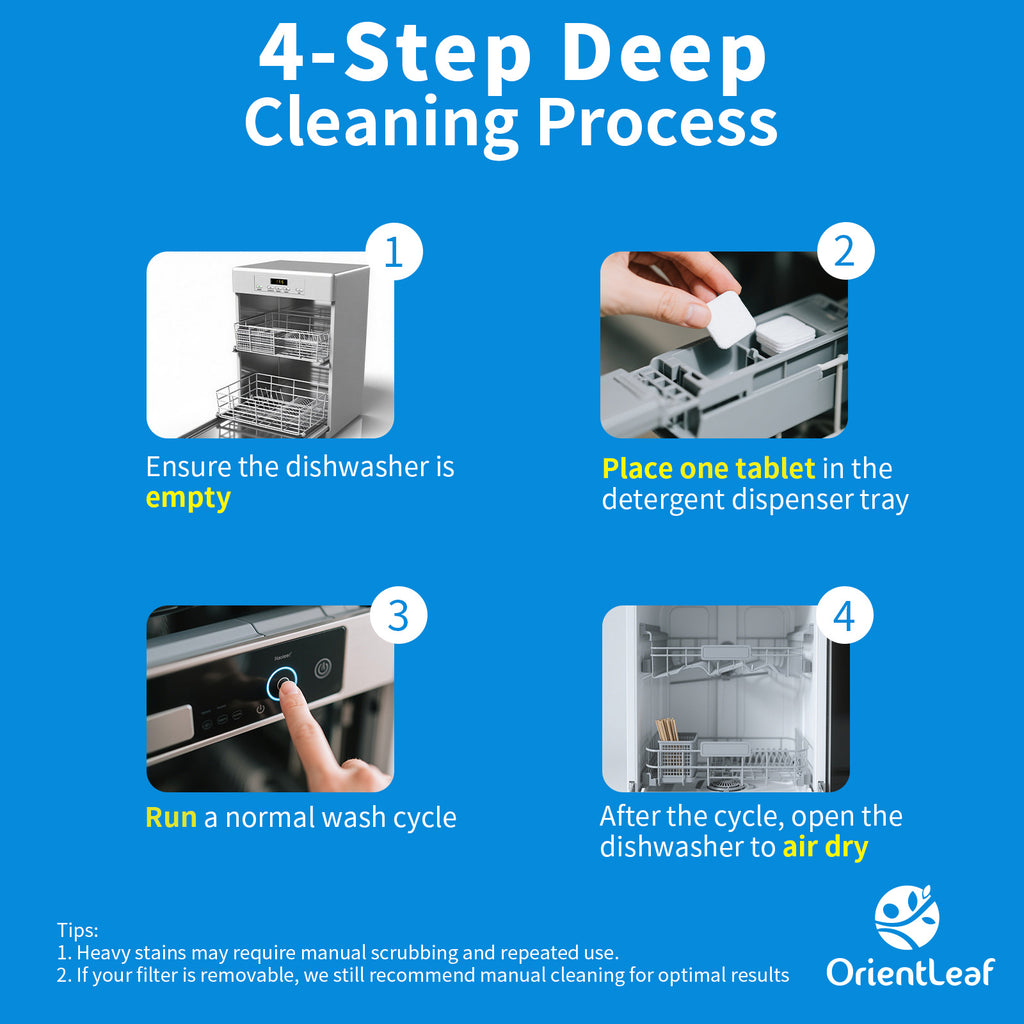 4-Step Deep Cleaning Process

1

Ensure the dishwasher is empty

2

Place one tablet in the detergent dispenser tray

3

Run a normal wash cycle

4

After the cycle, open the dishwasher to air dry

Tips:
1. Heavy stains may require manual scrubbing and repeated use.
2. If your filter is removable, we still recommend manual cleaning for optimal results

OrientLeaf