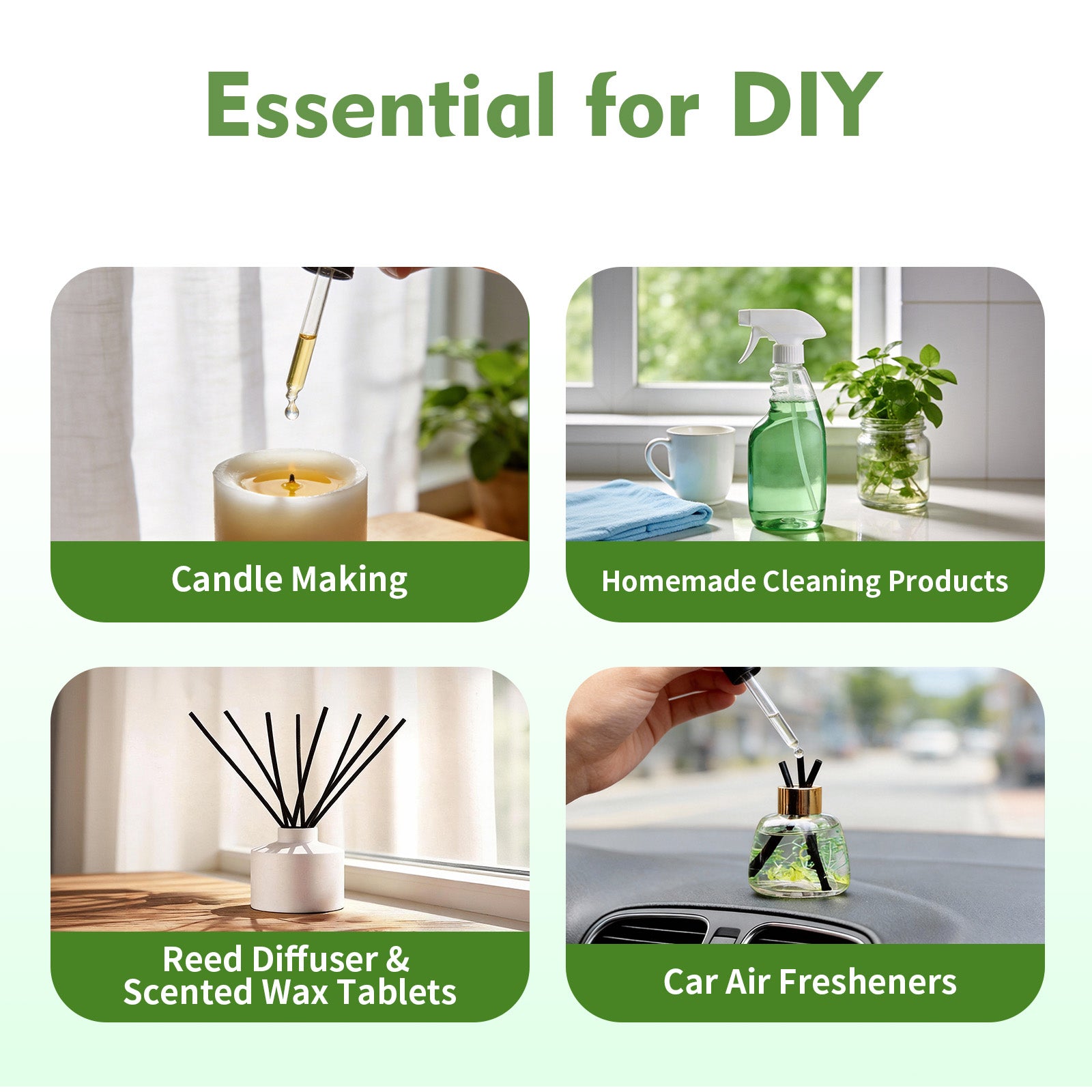 Essential for DIY

Candle Making

Homemade Cleaning Products

Reed Diffuser & Scented Wax Tablets

Car Air Fresheners