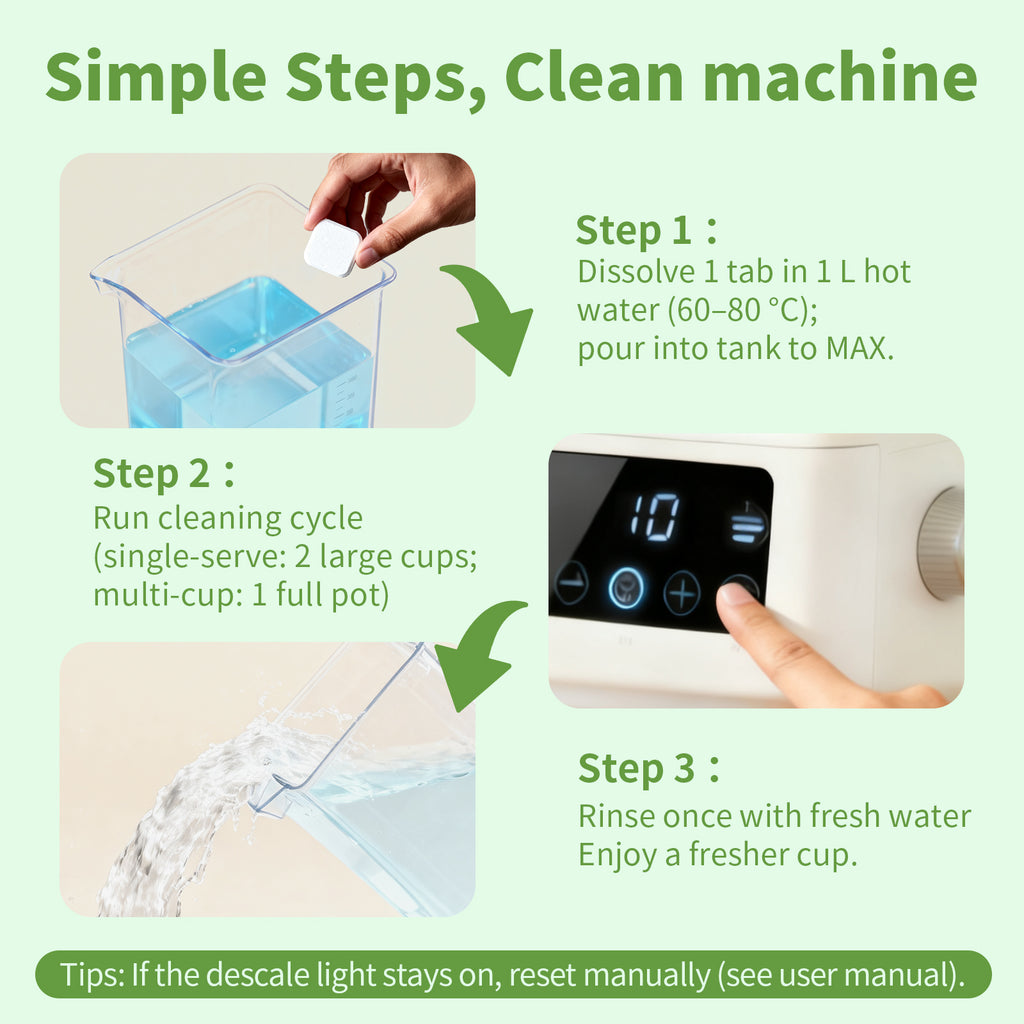 Simple Steps, Clean machine

Step 1：
Dissolve 1 tab in 1 L hot water (60–80 °C); pour into tank to MAX.

Step 2：
Run cleaning cycle (single-serve: 2 large cups; multi-cup: 1 full pot)

10

Step 3：
Rinse once with fresh water
Enjoy a fresher cup.

Tips: If the descale light stays on, reset manually (see user manual).